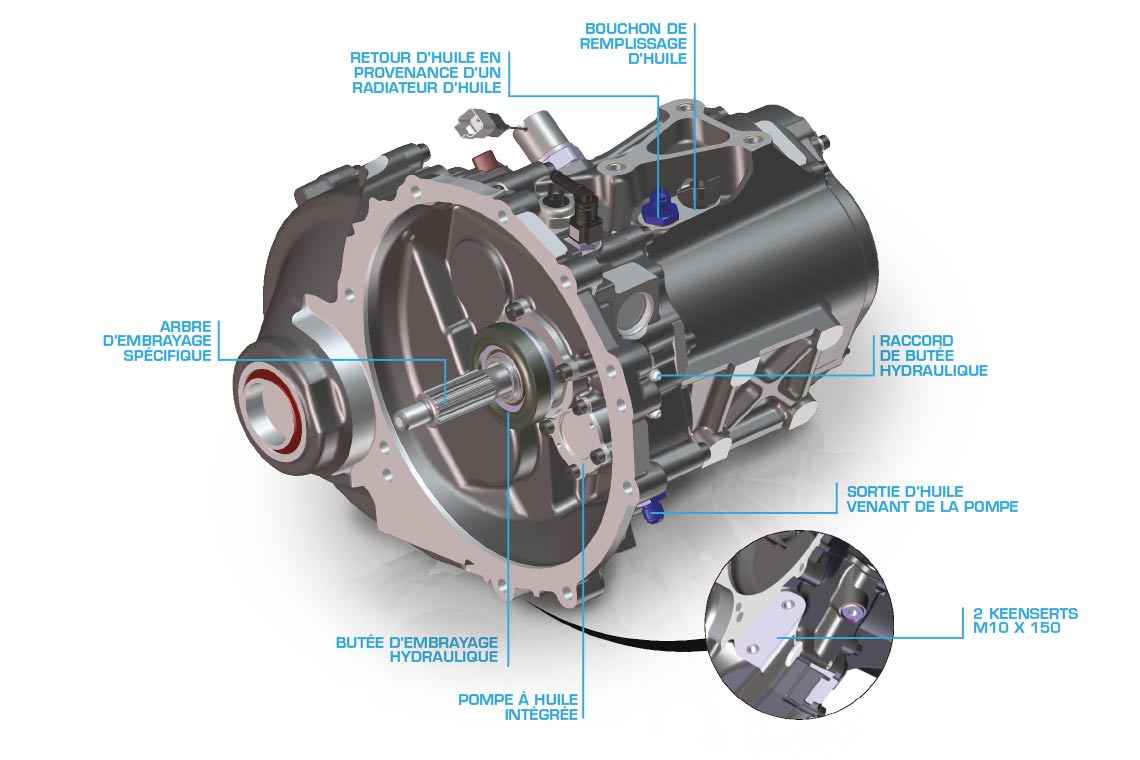 BOUCHON DE REMPLISSAGE D'HUILE

RETOUR D'HUILE EN PROVENANCE D'UN RADIATEUR D'HUILE

ARBRE D'EMBRAYAGE SPÉCIFIQUE

RACCORD DE BUTÉE HYDRAULIQUE

SORTIE D'HUILE VENANT DE LA POMPE

2 KEENSERTS M10 X 150

BUTÉE D'EMBRAYAGE HYDRAULIQUE

POMPE À HUILE INTÉGRÉE