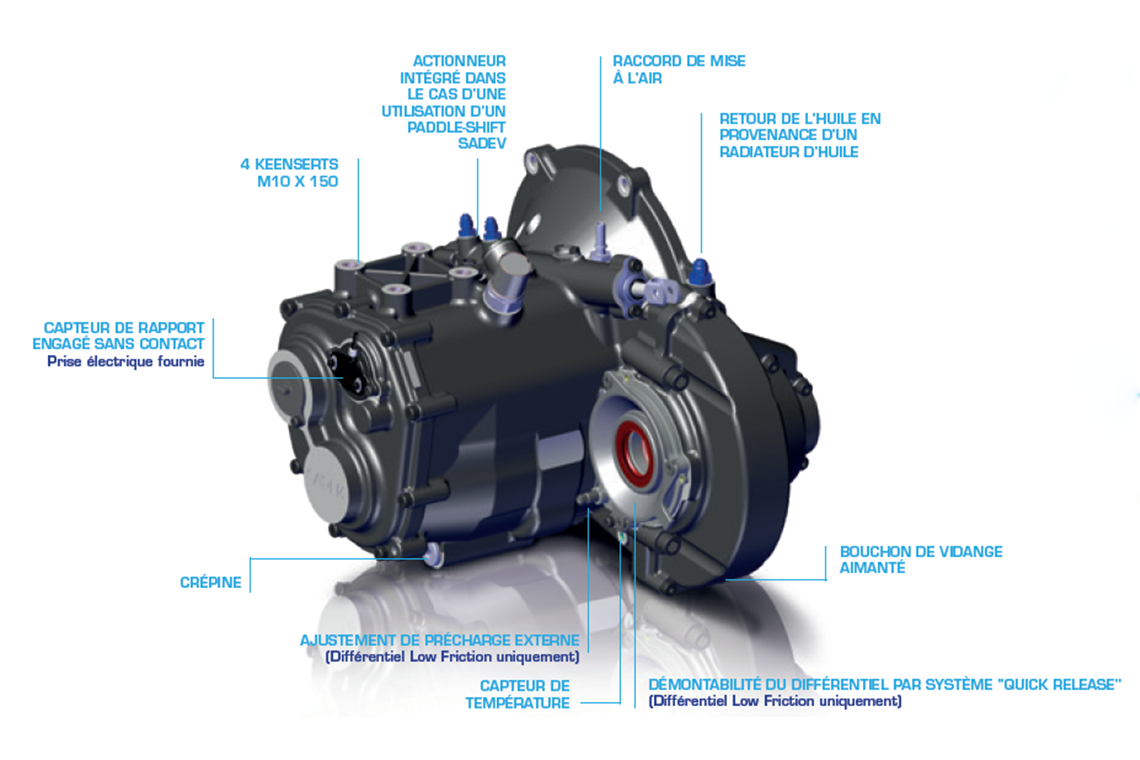 ACTIONNEUR INTÉGRÉ DANS LE CAS D'UNE UTILISATION D'UN PADDLE-SHIFT SADEV

RACCORD DE MISE À L'AIR

RETOUR DE L'HUILE EN PROVENANCE D'UN RADIATEUR D'HUILE

4 KEENSERTS M10 X 150

CAPTEUR DE RAPPORT ENGAGÉ SANS CONTACT
Prise électrique fournie

CRÉPINE

BOUCHON DE VIDANGE AIMANTÉ

AJUSTEMENT DE PRÉCHARGE EXTERNE
(Différentiel Low Friction uniquement)

CAPTEUR DE TEMPÉRATURE

DÉMONTABILITÉ DU DIFFÉRENTIEL PAR SYSTÈME "QUICK RELEASE"
(Différentiel Low Friction uniquement)